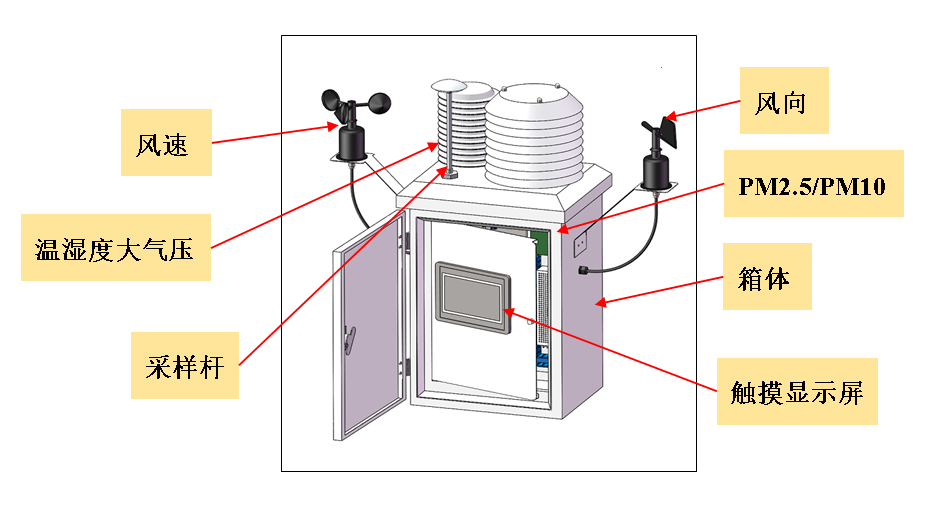 风速

温湿度大气压

采样杆

风向

PM2.5/PM10

箱体

触摸显示屏